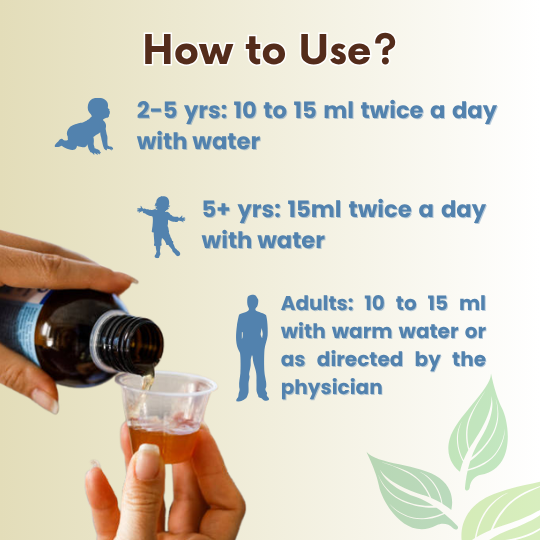 How to Use?

2-5 yrs: 10 to 15 ml twice a day with water

5+ yrs: 15ml twice a day with water

Adults: 10 to 15 ml with warm water or as directed by the physician